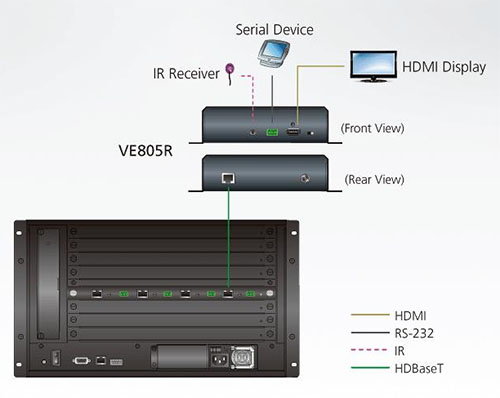 Serial Device

IR Receiver

HDMI Display

(Front View)

VE805R

(Rear View)

HDMI
RS-232
IR
HDBaseT